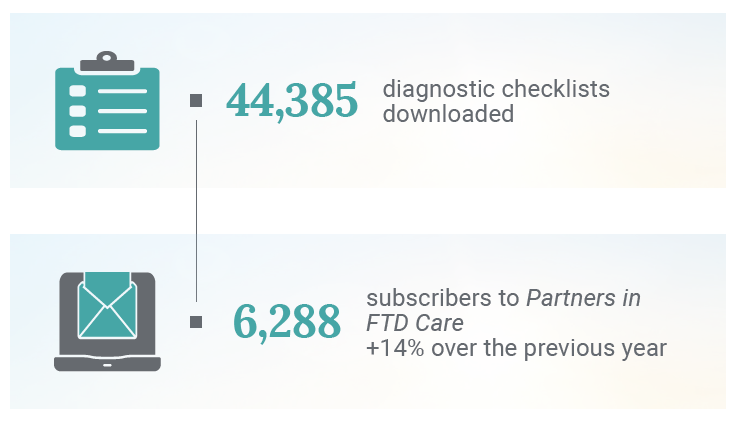 44,385 diagnostic checklists downloaded

6,288 subscribers to Partners in FTD Care
+14% over the previous year